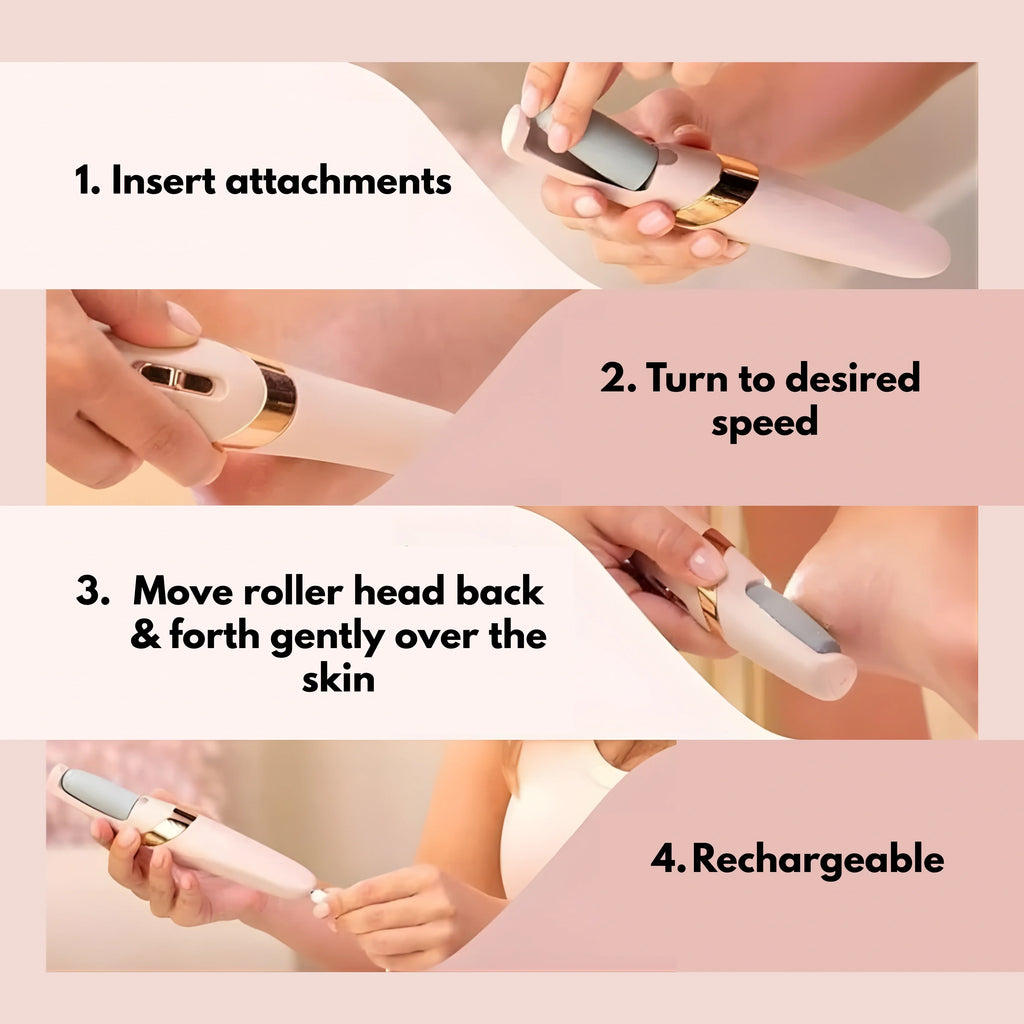 1. Insert attachments

2. Turn to desired speed

3. Move roller head back & forth gently over the skin

4. Rechargeable