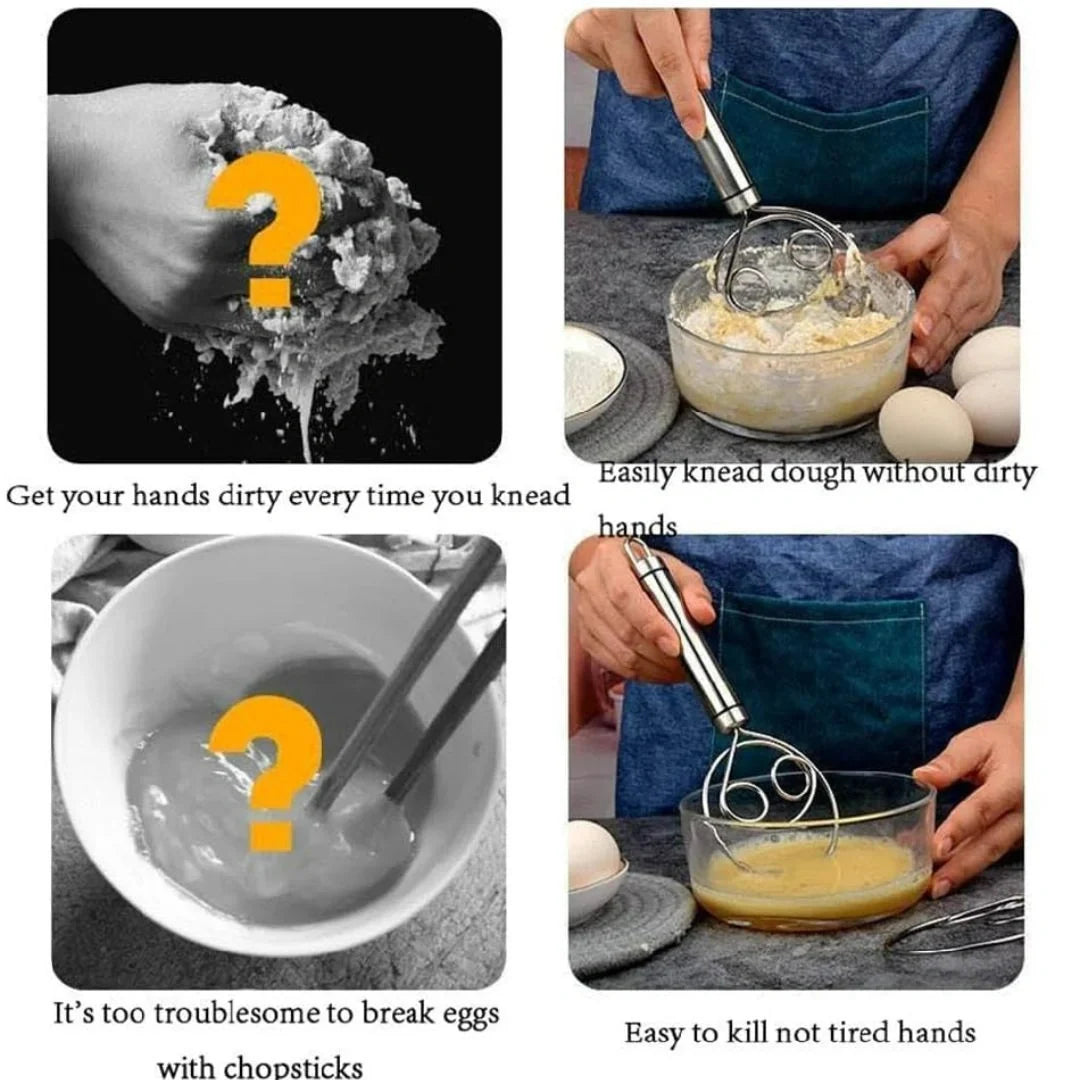 ?

Get your hands dirty every time you knead

Easily knead dough without dirty hands

?

It's too troublesome to break eggs with chopsticks

Easy to kill not tired hands